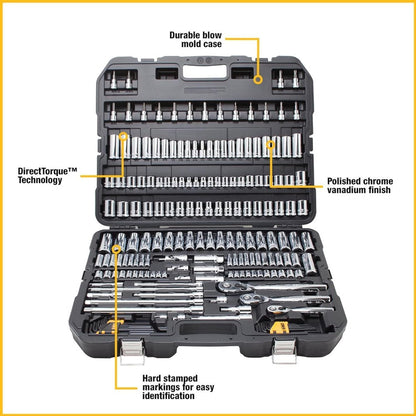 Durable blow mold case

DirectTorque™ Technology

Polished chrome vanadium finish

Hard stamped markings for easy identification