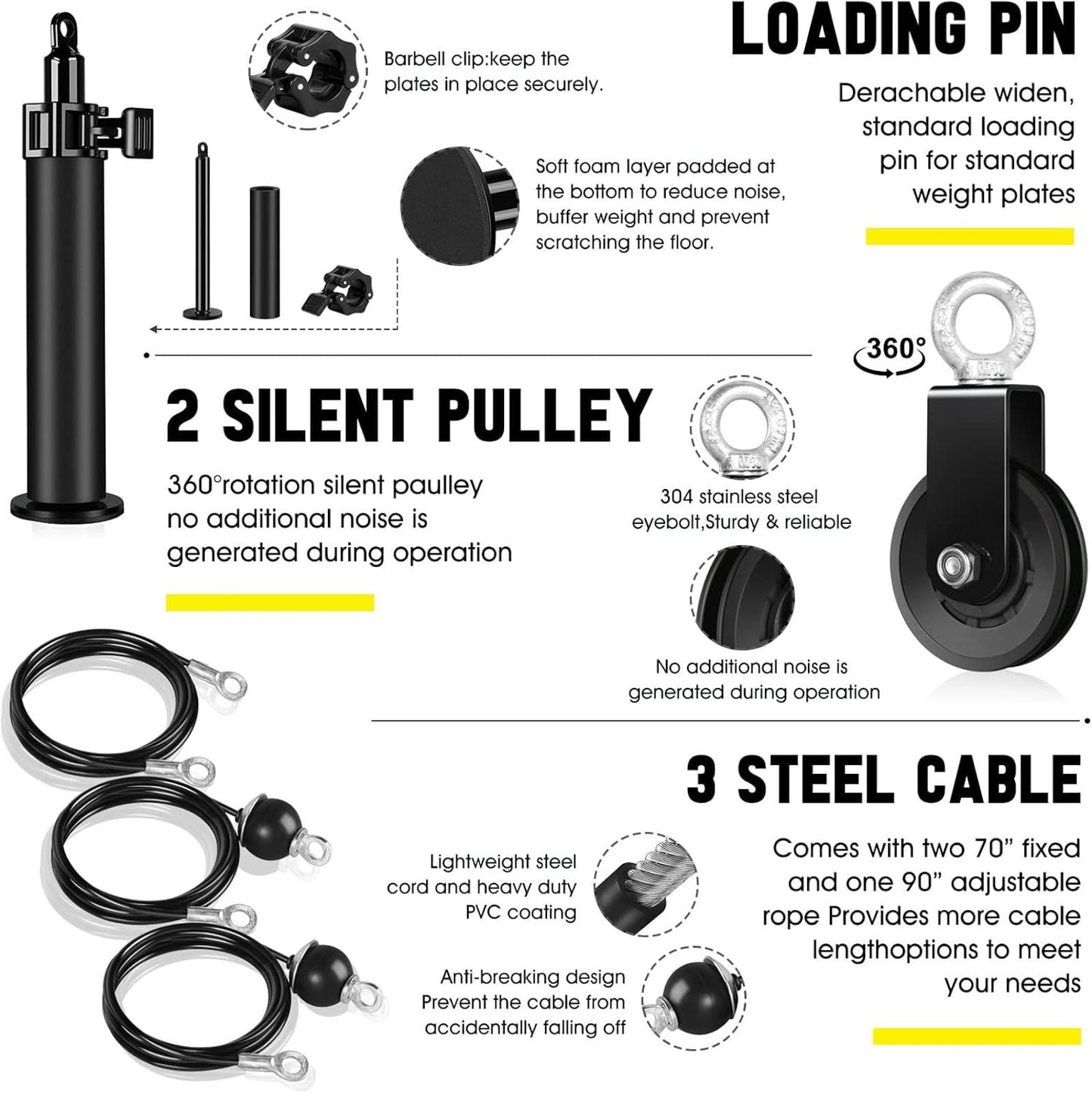 LOADING PIN

Derachable widen, standard loading pin for standard weight plates

Barbell clip:keep the plates in place securely.

Soft foam layer padded at the bottom to reduce noise, buffer weight and prevent scratching the floor.

2 SILENT PULLEY

360°rotation silent paulley no additional noise is generated during operation

360°

304 stainless steel eyebolt,Sturdy & reliable

No additional noise is generated during operation

3 STEEL CABLE

Comes with two 70" fixed and one 90" adjustable rope Provides more cable lengthoptions to meet your needs

Lightweight steel cord and heavy duty PVC coating

Anti-breaking design Prevent the cable from accidentally falling off